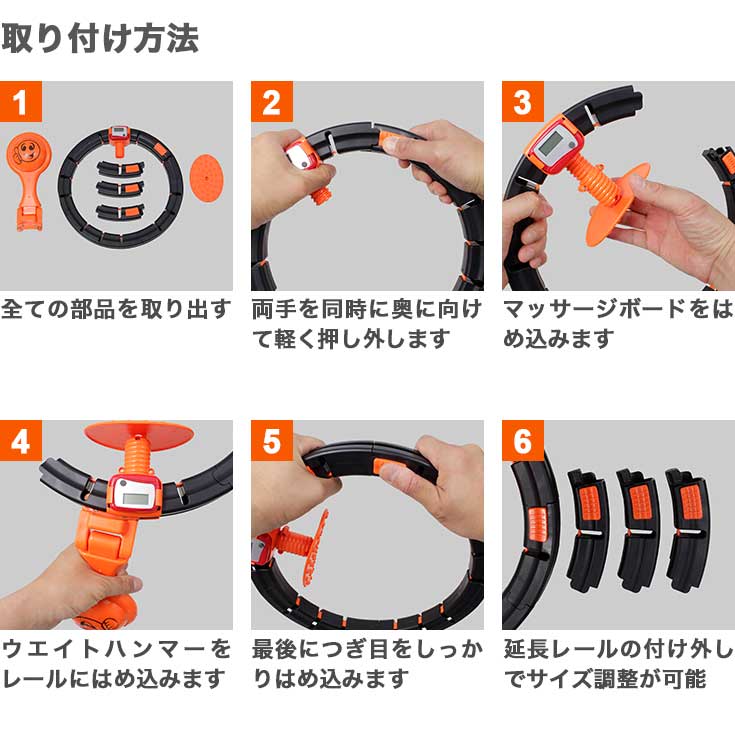 取り付け方法

1

全ての部品を取り出す

2

両手を同時に奥に向けて軽く押し外します

3

マッサージボードをはめ込みます

4

ウエイトハンマーをレールにはめ込みます

5

最後につぎ目をしっかりはめ込みます

6

延長レールの付け外しでサイズ調整が可能